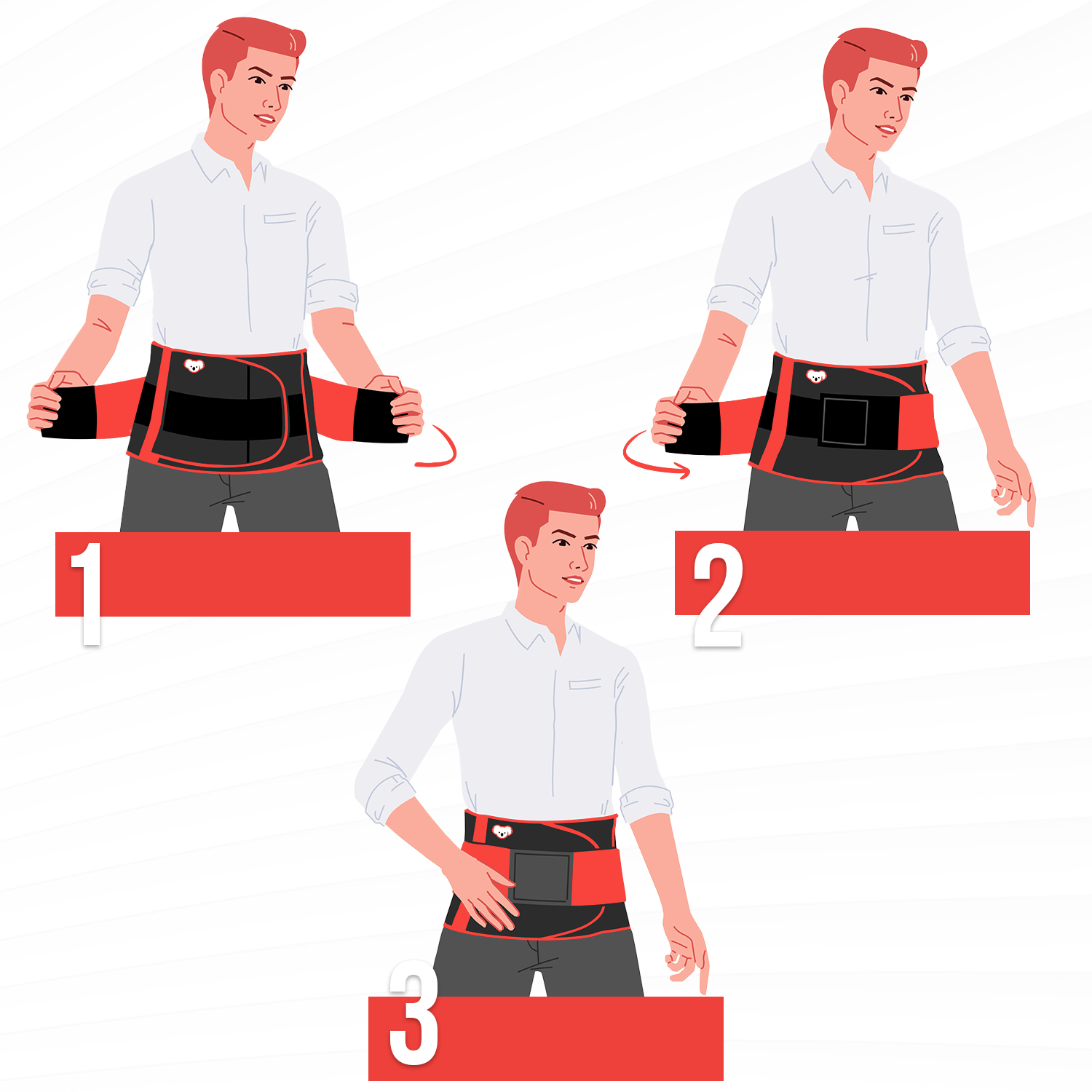 1

2

3